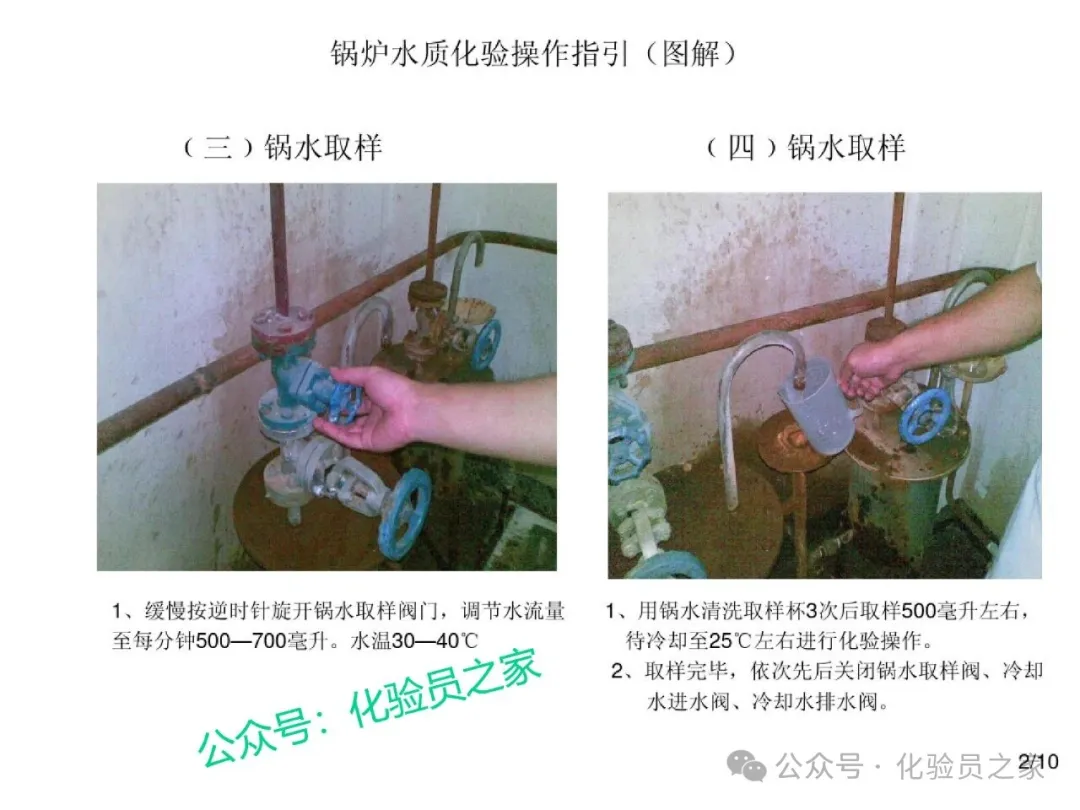 锅炉水质化验操作指引（图解）

（三）锅水取样

1、缓慢按逆时针旋开锅水取样阀门，调节水流量至每分钟500—700毫升。水温30—40℃

（四）锅水取样

1、用锅水清洗取样杯3次后取样500毫升左右，待冷却至25℃左右进行化验操作。

2、取样完毕，依次先后关闭锅水取样阀、冷却水进水阀、冷却水排水阀。

公众号：化验员之家

公众号 · 化验员之家

2/10