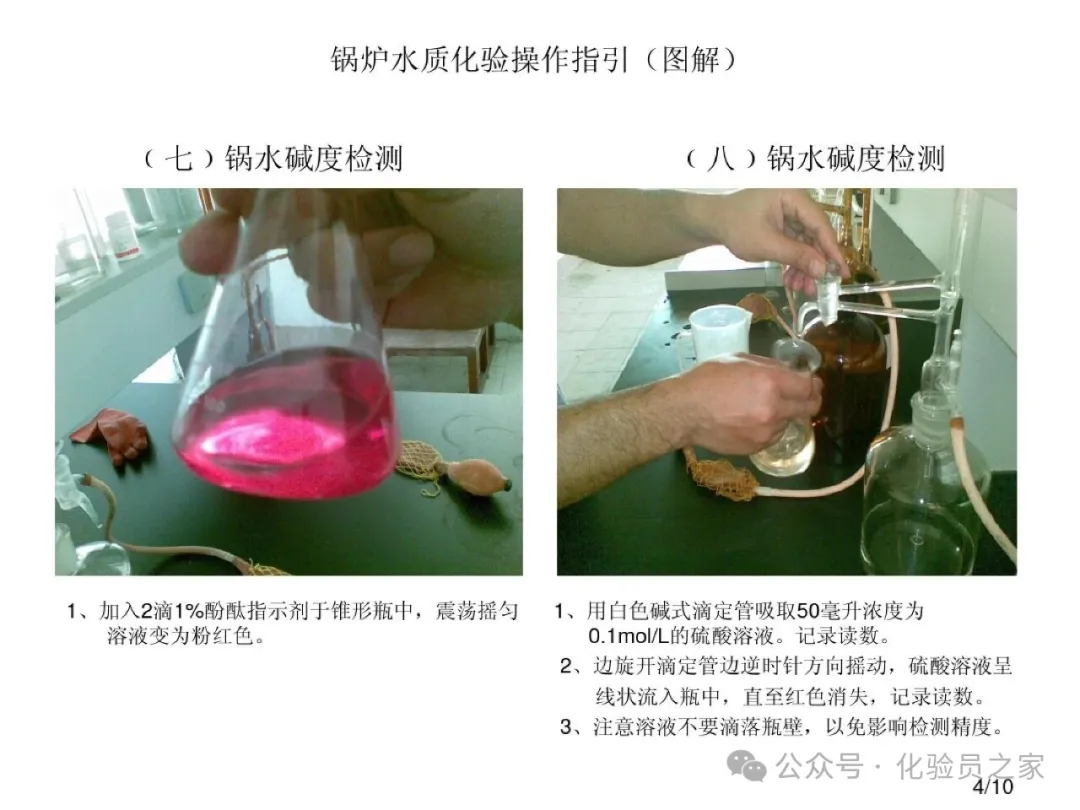 锅炉水质化验操作指引（图解）

（七）锅水碱度检测

1、加入2滴1%酚酞指示剂于锥形瓶中，震荡摇匀溶液变为粉红色。

（八）锅水碱度检测

1、用白色碱式滴定管吸取50毫升浓度为0.1mol/L的硫酸溶液。记录读数。

2、边旋开滴定管边逆时针方向摇动，硫酸溶液呈线状流入瓶中，直至红色消失，记录读数。

3、注意溶液不要滴落瓶壁，以免影响检测精度。

公众号 · 化验员之家

4/10